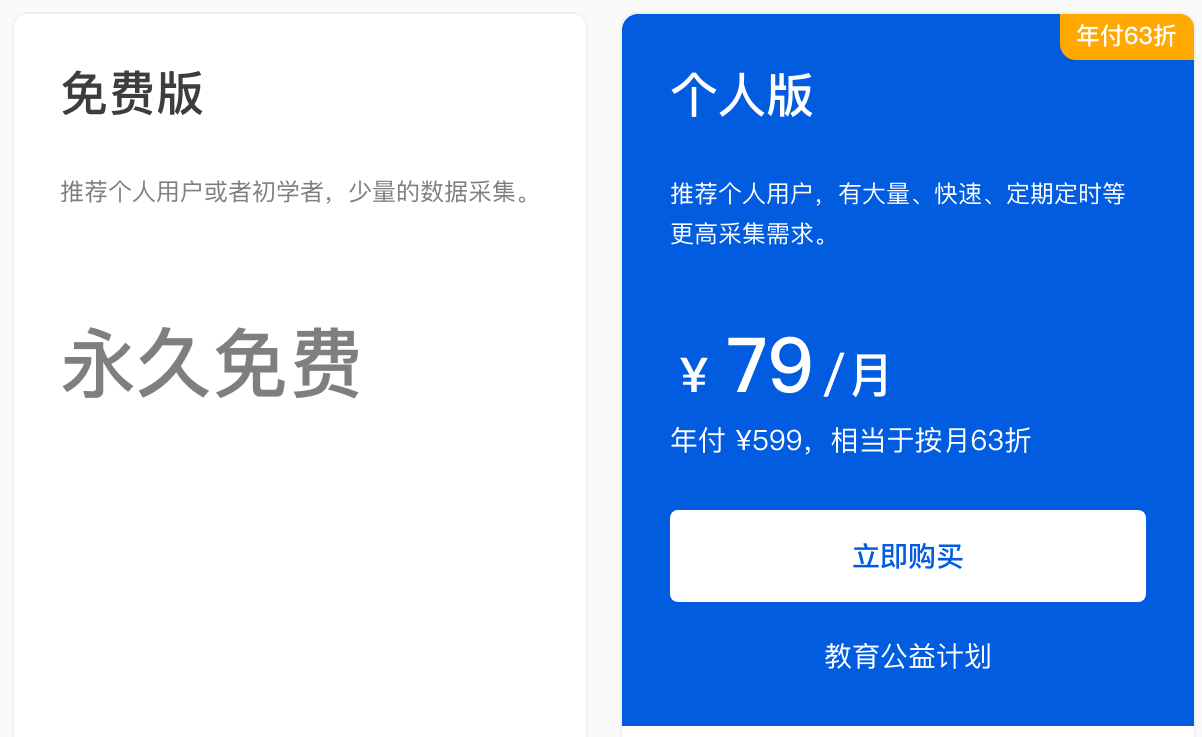 免费版

推荐个人用户或者初学者，少量的数据采集。

永久免费

年付63折

个人版

推荐个人用户，有大量、快速、定期定时等更高采集需求。

¥ 79 /月

年付 ¥599，相当于按月63折

立即购买

教育公益计划